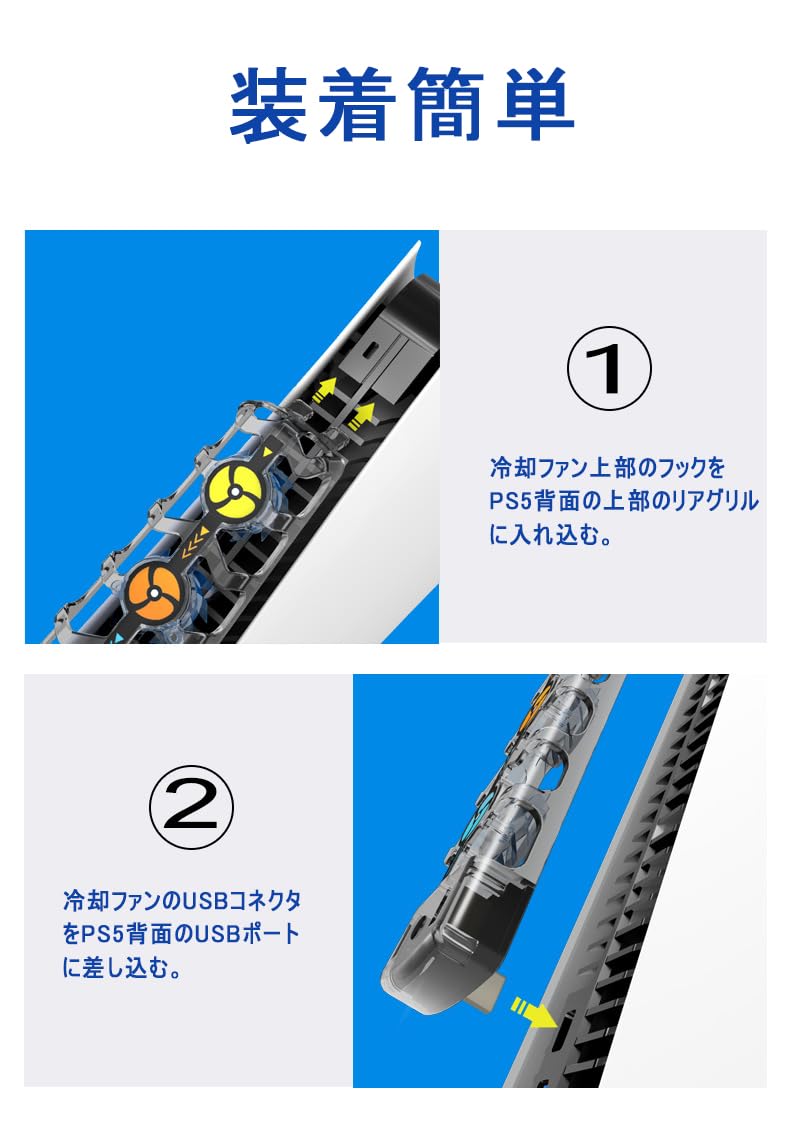 装着簡単

①

冷却ファン上部のフックをPS5背面の上部のリアグリルに入れ込む。

②

冷却ファンのUSBコネクタをPS5背面のUSBポートに差し込む。